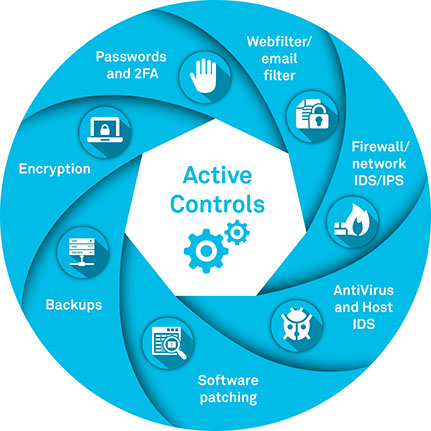 Active Controls

Passwords and 2FA

Webfilter/ email filter

Firewall/ network IDS/IPS

AntiVirus and Host IDS

Software patching

Backups

Encryption